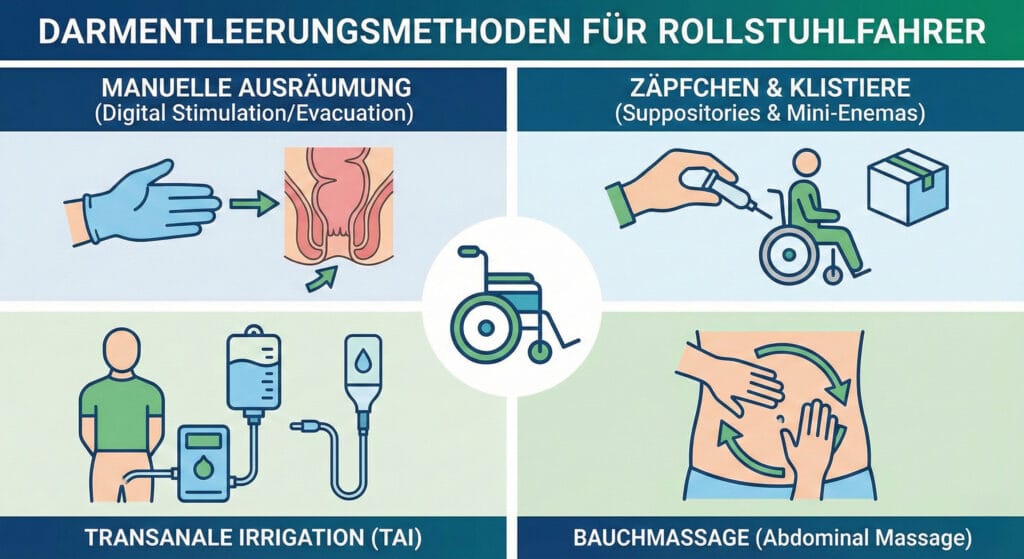 DARMENTLEERUNGSMETHODEN FÜR ROLLSTUHLFAHRER

MANUELLE AUSRÄUMUNG
(Digital Stimulation/Evacuation)

ZÄPFCHEN & KLISTIERE
(Suppositories & Mini-Enemas)

TRANSANALE IRRIGATION (TAI)

BAUCHMASSAGE (Abdominal Massage)